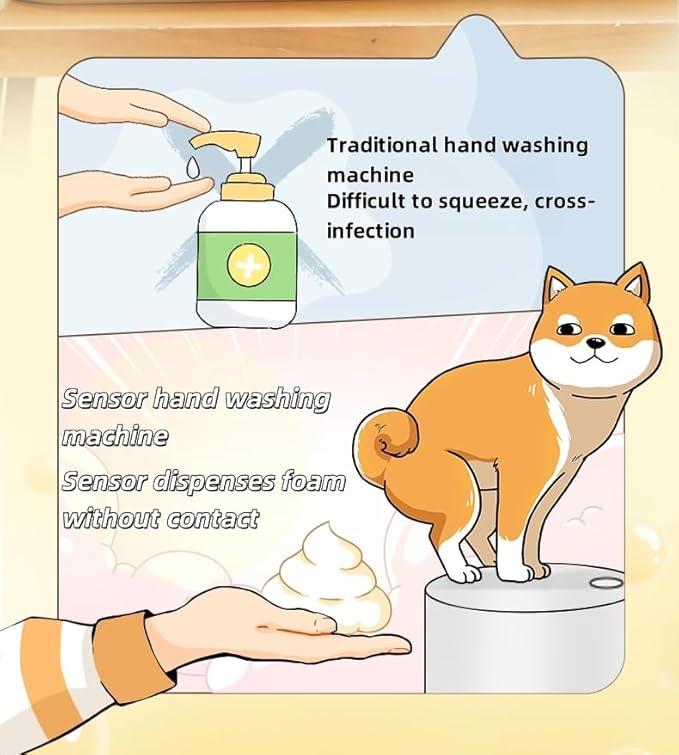 Traditional hand washing machine
Difficult to squeeze, cross-infection

Sensor hand washing machine
Sensor dispenses foam without contact