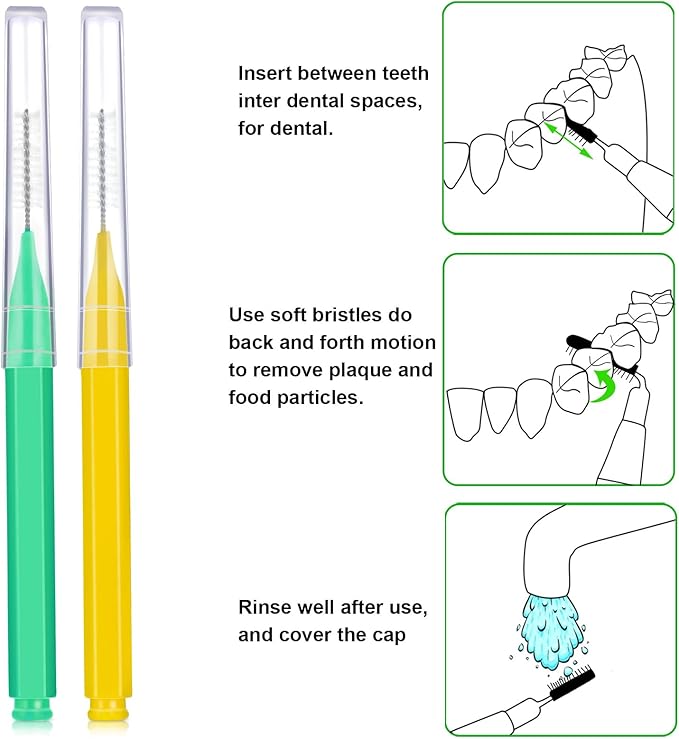 Insert between teeth inter dental spaces, for dental.

Use soft bristles do back and forth motion to remove plaque and food particles.

Rinse well after use, and cover the cap