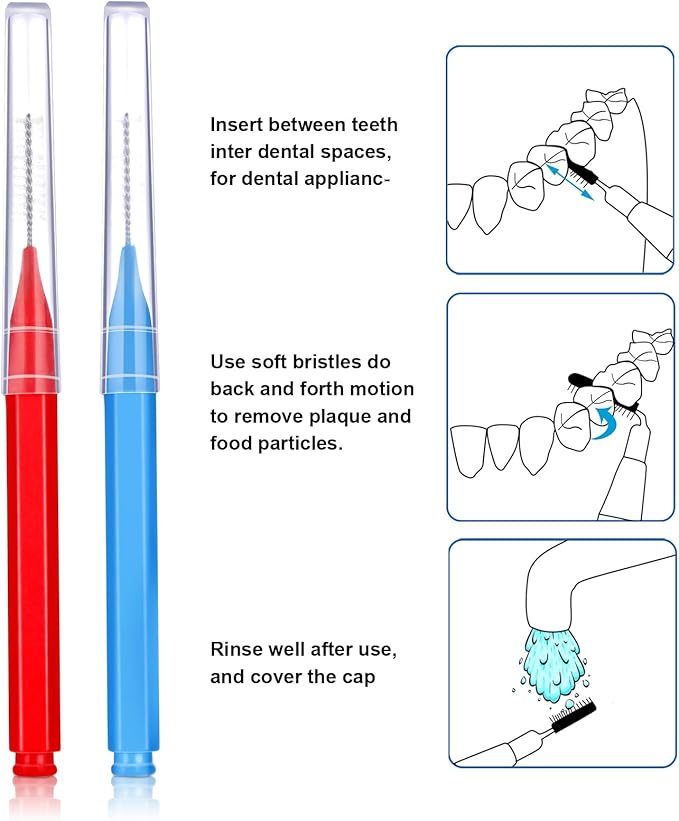 Insert between teeth inter dental spaces, for dental applianc-

Use soft bristles do back and forth motion to remove plaque and food particles.

Rinse well after use, and cover the cap