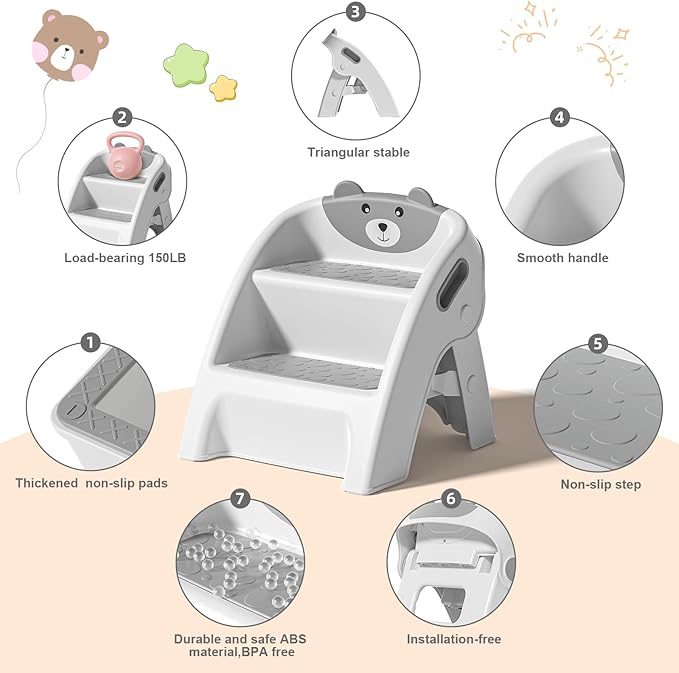 3
Triangular stable

2
Load-bearing 150LB

4
Smooth handle

1
Thickened non-slip pads

5
Non-slip step

7
Durable and safe ABS material,BPA free

6
Installation-free