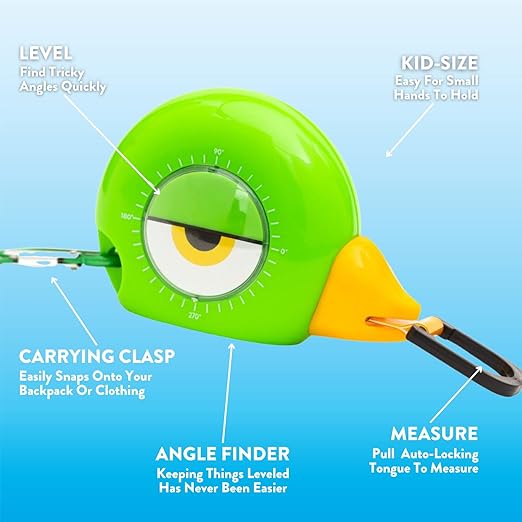 LEVEL
Find Tricky Angles Quickly

KID-SIZE
Easy For Small Hands To Hold

90°

180°

0°

270°

CARRYING CLASP
Easily Snaps Onto Your Backpack Or Clothing

ANGLE FINDER
Keeping Things Leveled Has Never Been Easier

MEASURE
Pull Auto-Locking Tongue To Measure