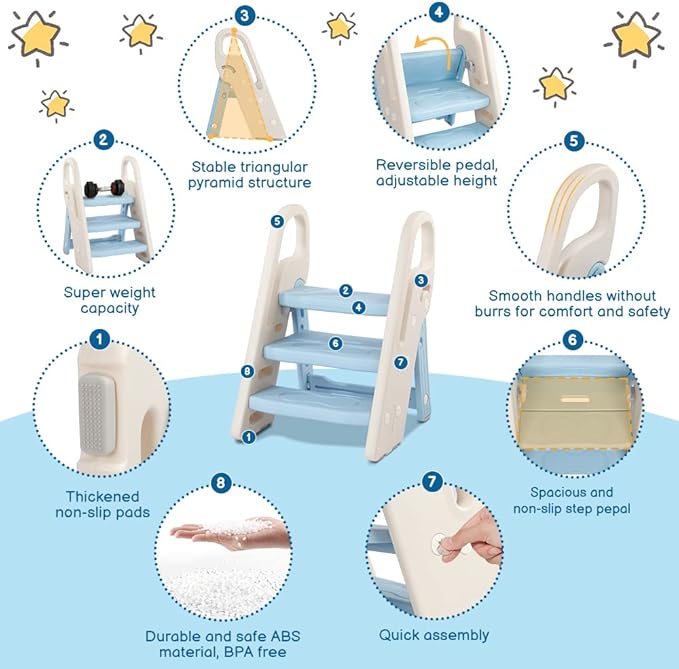 3

Stable triangular pyramid structure

4

Reversible pedal, adjustable height

2

Super weight capacity

5

Smooth handles without burrs for comfort and safety

5

3

2

4

6

7

8

1

1

Thickened non-slip pads

6

Spacious and non-slip step pepal

8

Durable and safe ABS material, BPA free

7

Quick assembly