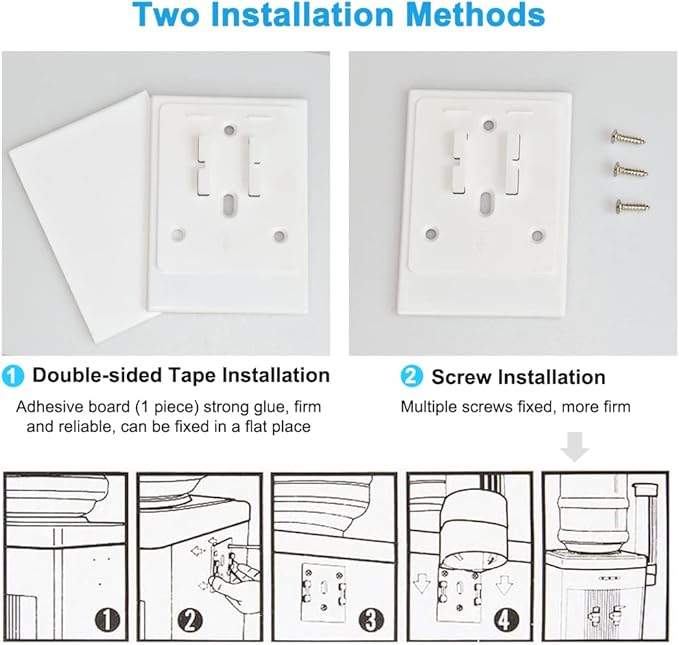 Two Installation Methods

1 Double-sided Tape Installation

Adhesive board (1 piece) strong glue, firm and reliable, can be fixed in a flat place

2 Screw Installation

Multiple screws fixed, more firm

1

2

3

4