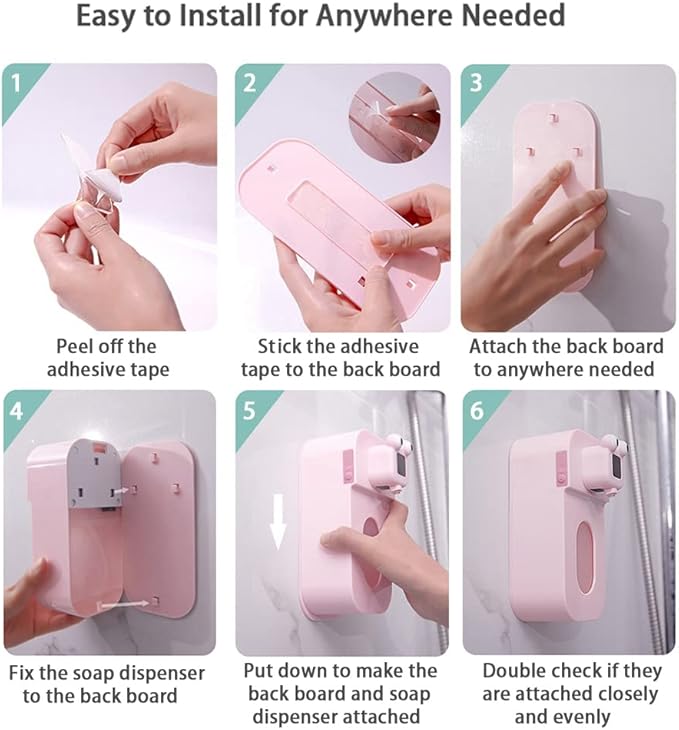 Easy to Install for Anywhere Needed

1

Peel off the adhesive tape

2

Stick the adhesive tape to the back board

3

Attach the back board to anywhere needed

4

Fix the soap dispenser to the back board

5

Put down to make the back board and soap dispenser attached

6

Double check if they are attached closely and evenly