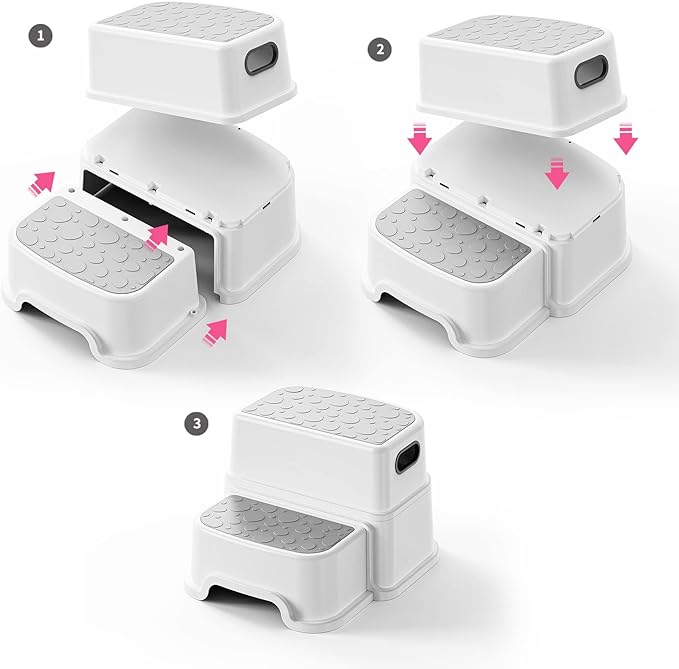 1

2

3