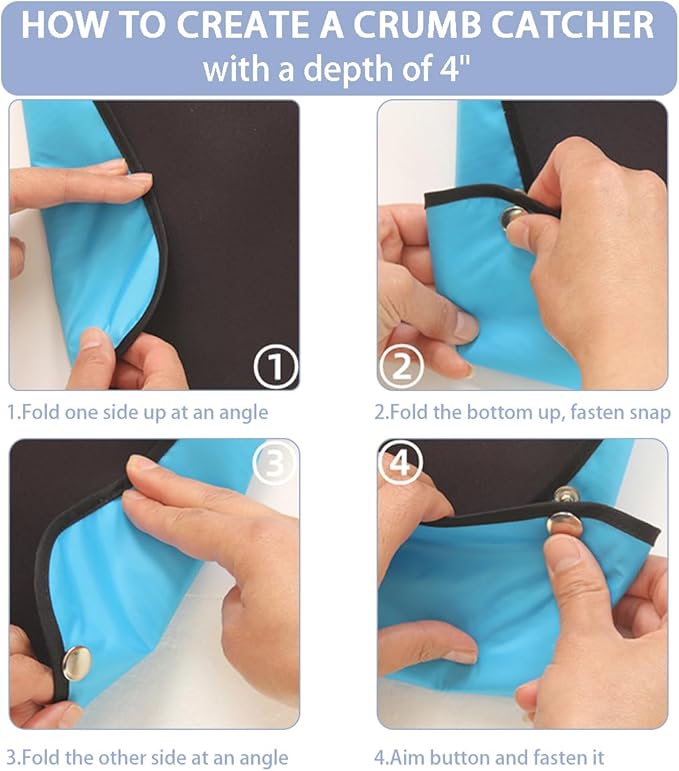 HOW TO CREATE A CRUMB CATCHER
with a depth of 4"

1

1.Fold one side up at an angle

2

2.Fold the bottom up, fasten snap

3

3.Fold the other side at an angle

4

4.Aim button and fasten it