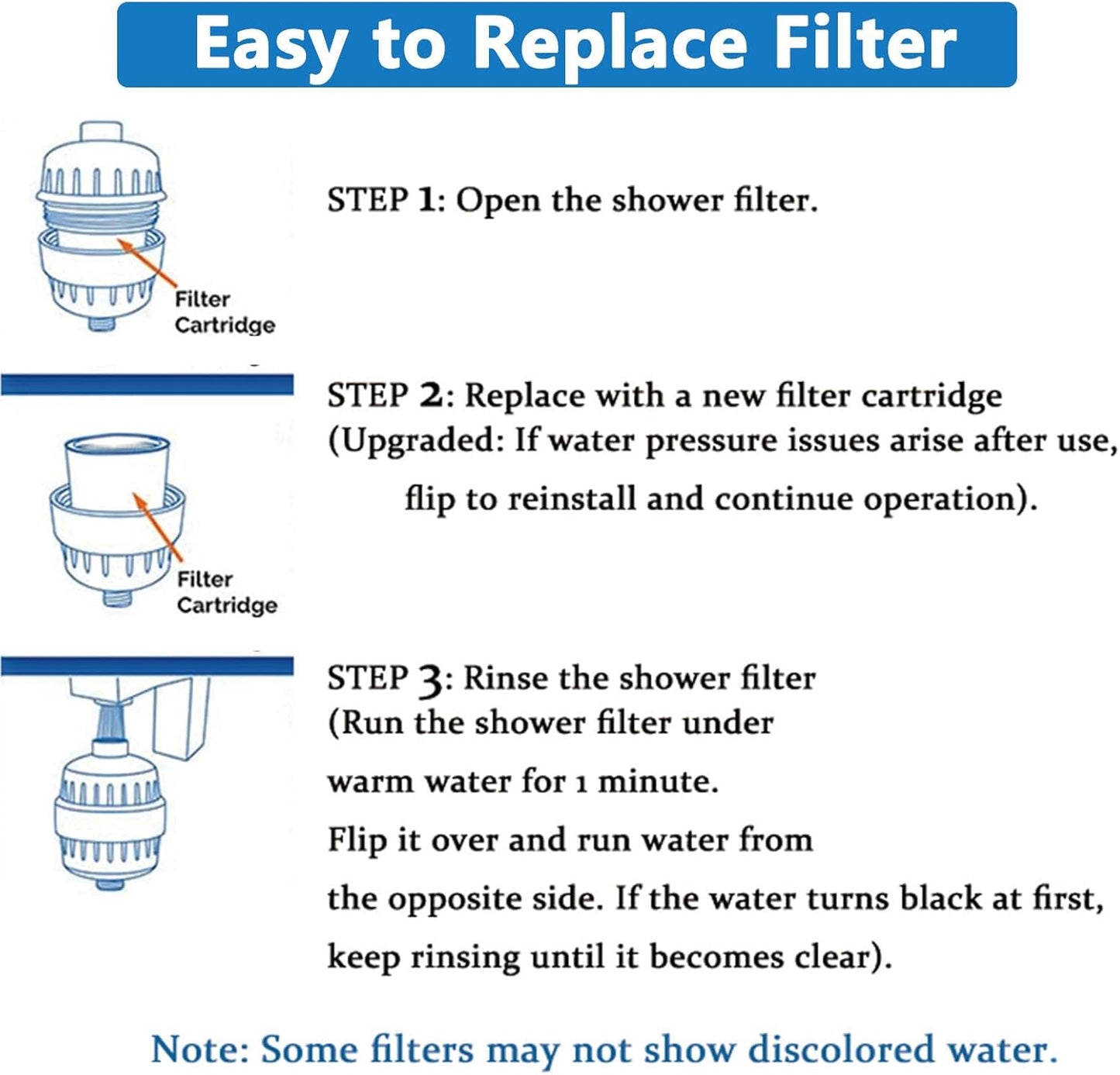 Easy to Replace Filter

Filter Cartridge

STEP 1: Open the shower filter.

Filter Cartridge

STEP 2: Replace with a new filter cartridge (Upgraded: If water pressure issues arise after use, flip to reinstall and continue operation).

STEP 3: Rinse the shower filter (Run the shower filter under warm water for 1 minute.
Flip it over and run water from the opposite side. If the water turns black at first, keep rinsing until it becomes clear).

Note: Some filters may not show discolored water.