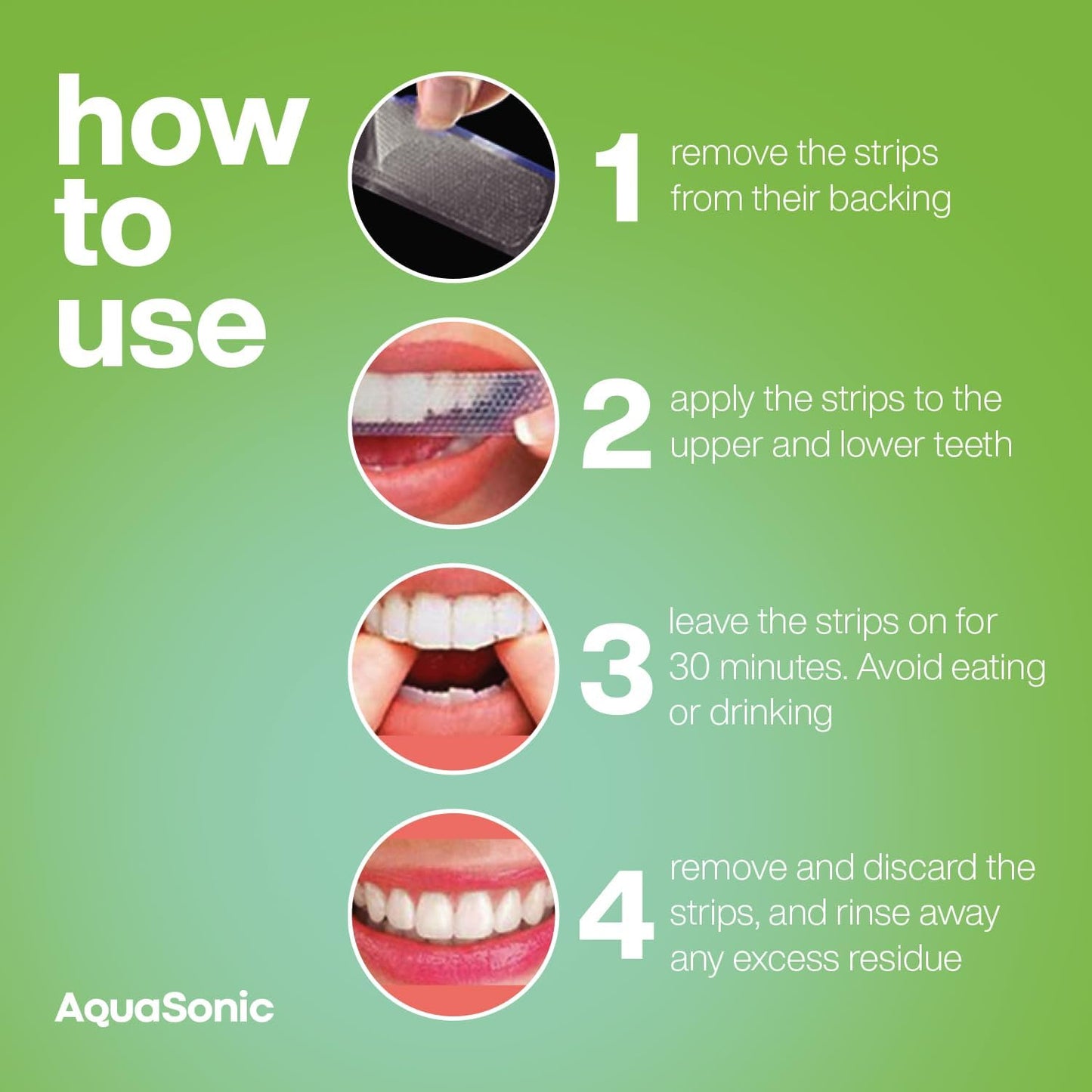 how to use

1 remove the strips from their backing

2 apply the strips to the upper and lower teeth

3 leave the strips on for 30 minutes. Avoid eating or drinking

4 remove and discard the strips, and rinse away any excess residue

AquaSonic