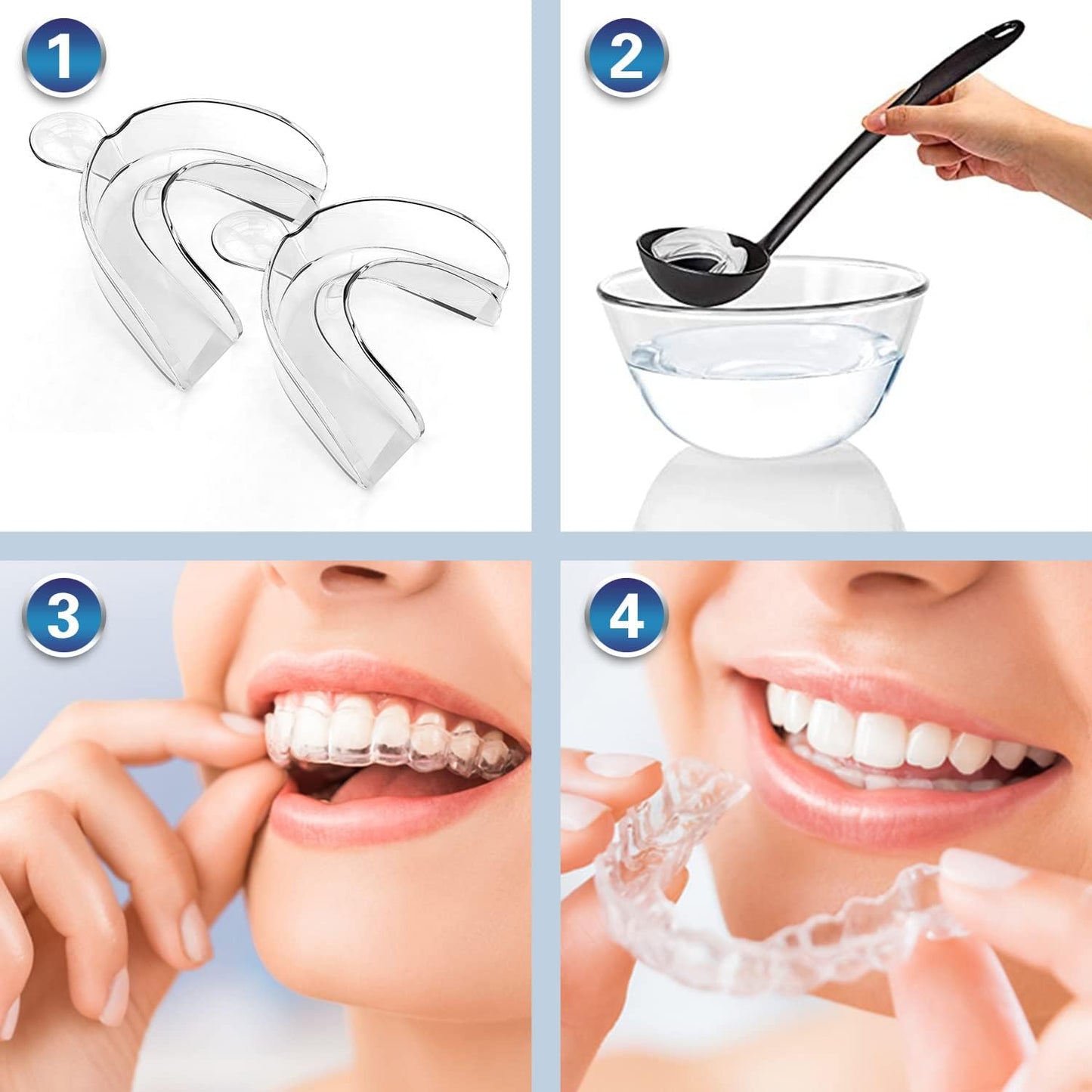 1

2

3

4