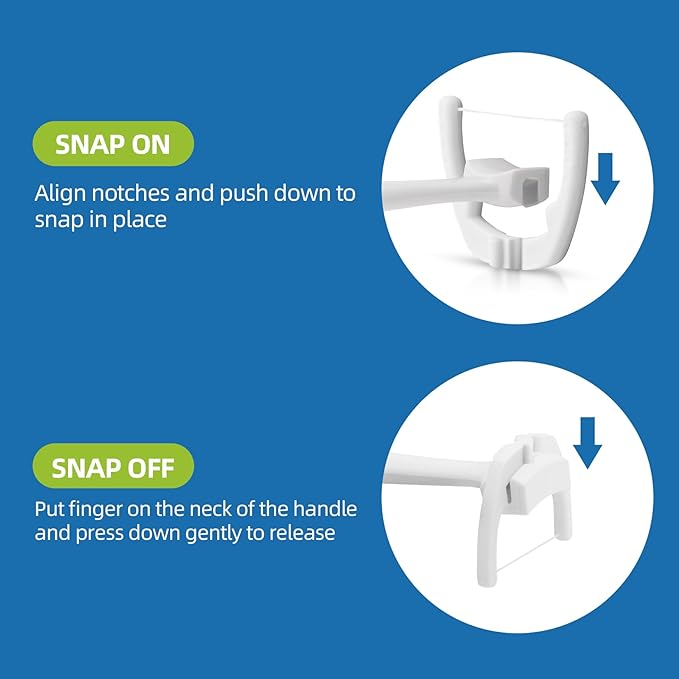 SNAP ON

Align notches and push down to snap in place

SNAP OFF

Put finger on the neck of the handle and press down gently to release