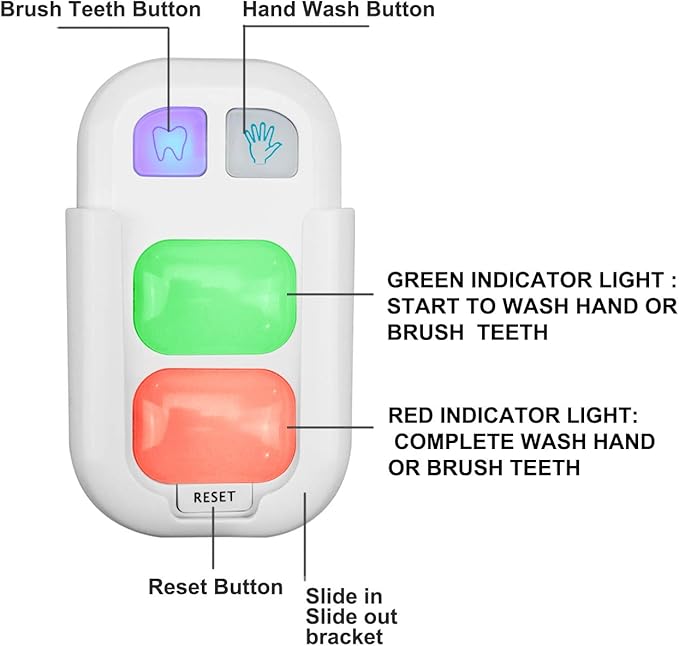 Brush Teeth Button

Hand Wash Button

GREEN INDICATOR LIGHT : START TO WASH HAND OR BRUSH TEETH

RED INDICATOR LIGHT: COMPLETE WASH HAND OR BRUSH TEETH

RESET

Reset Button

Slide in Slide out bracket