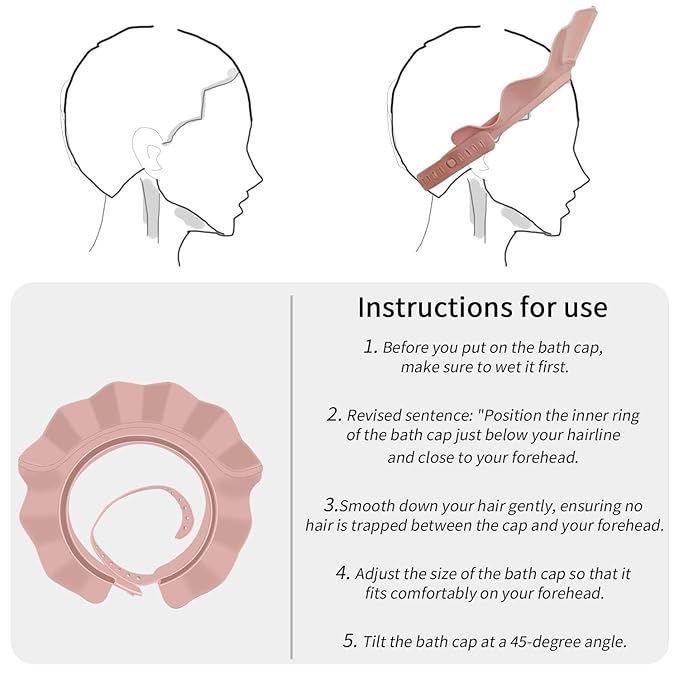 Instructions for use

1. Before you put on the bath cap, make sure to wet it first.

2. Revised sentence: "Position the inner ring of the bath cap just below your hairline and close to your forehead.

3.Smooth down your hair gently, ensuring no hair is trapped between the cap and your forehead.

4. Adjust the size of the bath cap so that it fits comfortably on your forehead.

5. Tilt the bath cap at a 45-degree angle.