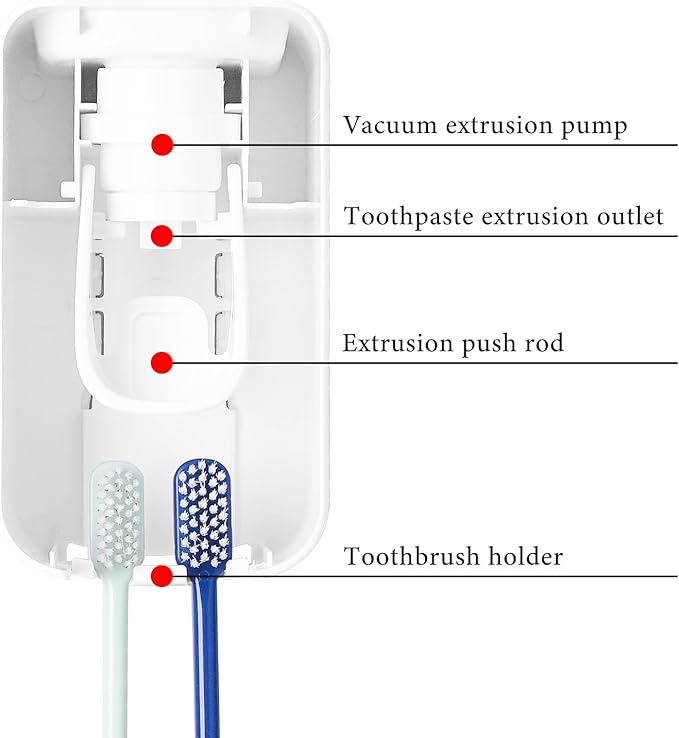 Vacuum extrusion pump

Toothpaste extrusion outlet

Extrusion push rod

Toothbrush holder