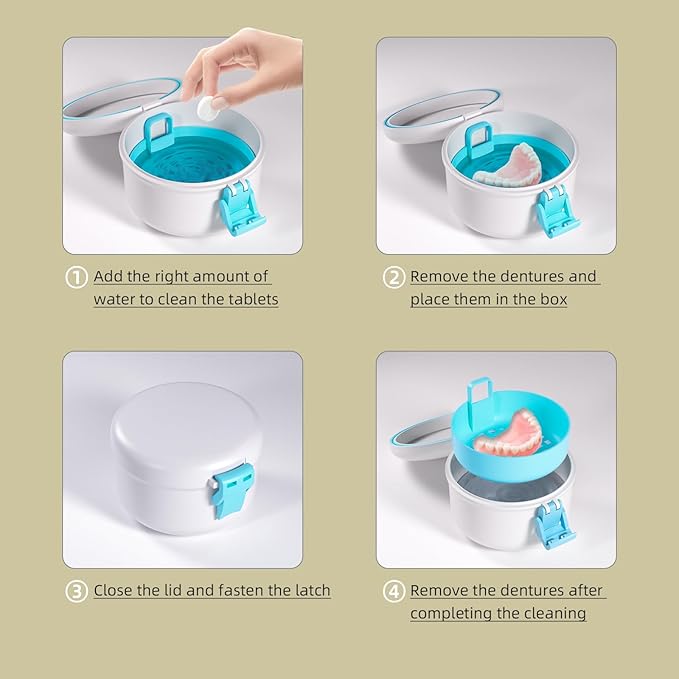 ① Add the right amount of water to clean the tablets

② Remove the dentures and place them in the box

③ Close the lid and fasten the latch

④ Remove the dentures after completing the cleaning