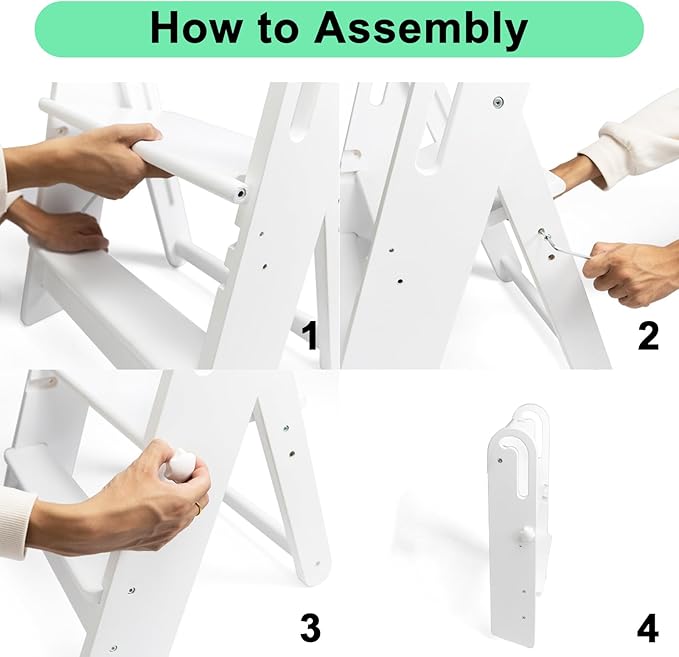 How to Assembly

1

2

3

4