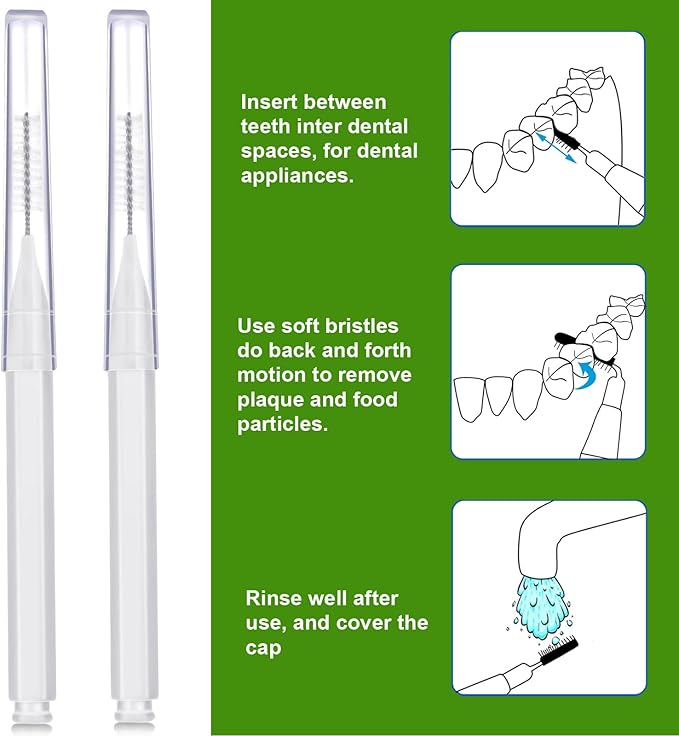 Insert between teeth inter dental spaces, for dental appliances.

Use soft bristles do back and forth motion to remove plaque and food particles.

Rinse well after use, and cover the cap