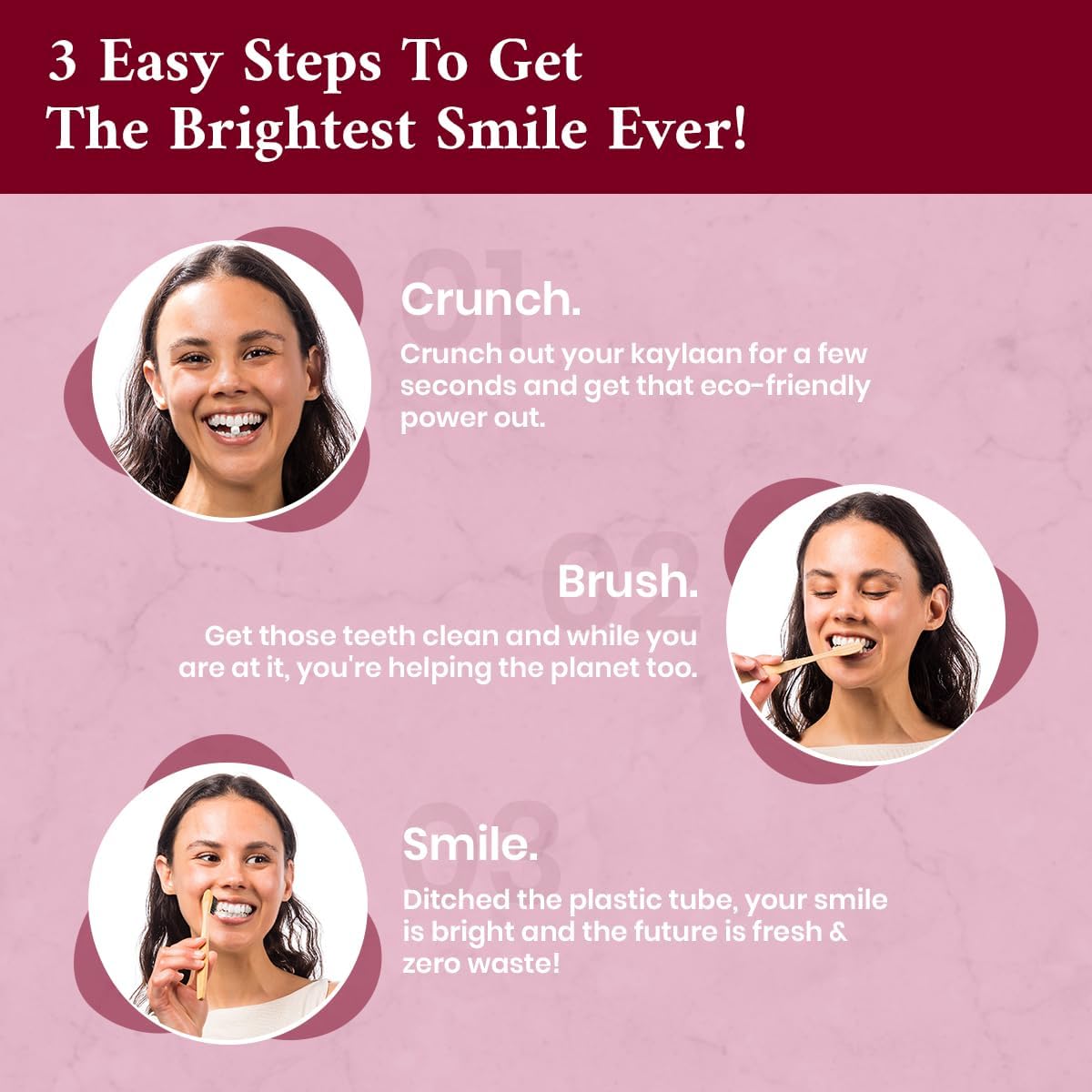 3 Easy Steps To Get The Brightest Smile Ever!

01

Crunch.

Crunch out your kaylaan for a few seconds and get that eco-friendly power out.

02

Brush.

Get those teeth clean and while you are at it, you're helping the planet too.

03

Smile.

Ditched the plastic tube, your smile is bright and the future is fresh & zero waste!