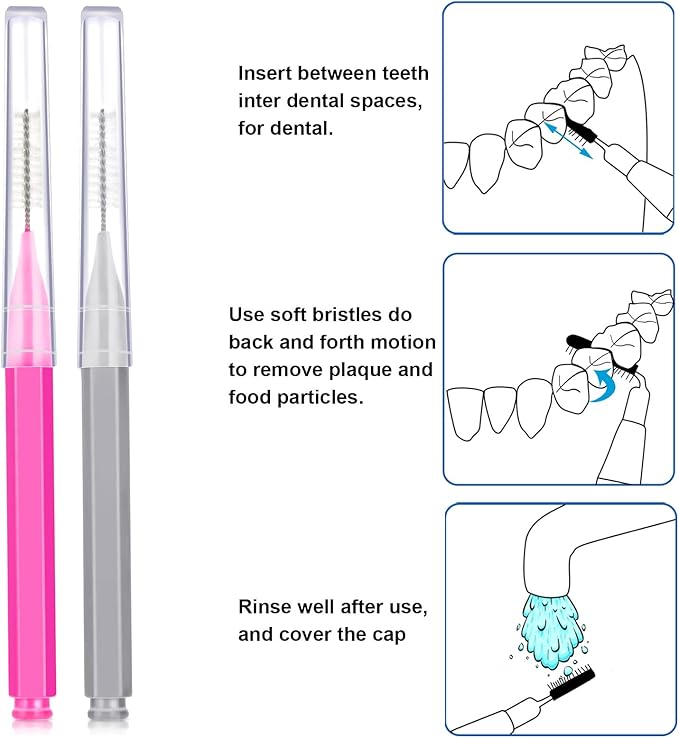 Insert between teeth inter dental spaces, for dental.

Use soft bristles do back and forth motion to remove plaque and food particles.

Rinse well after use, and cover the cap