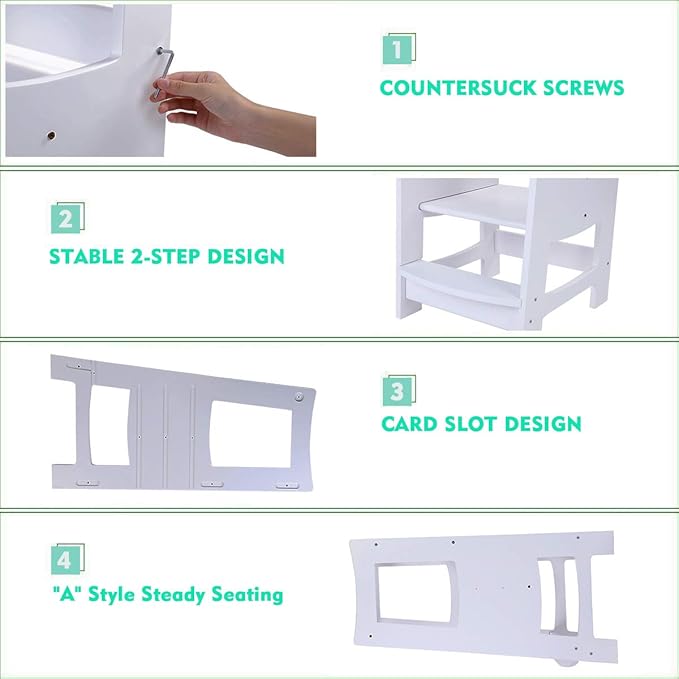 1
COUNTERSUCK SCREWS

2
STABLE 2-STEP DESIGN

3
CARD SLOT DESIGN

4
"A" Style Steady Seating