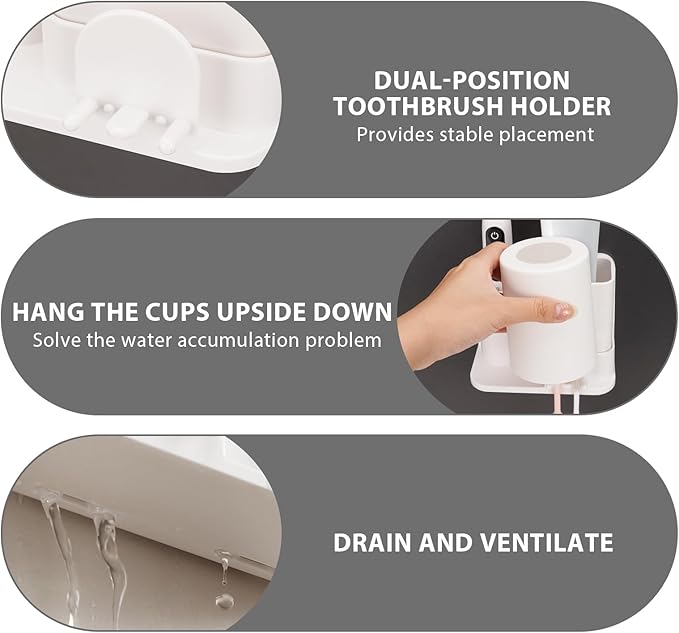 DUAL-POSITION TOOTHBRUSH HOLDER
Provides stable placement

HANG THE CUPS UPSIDE DOWN
Solve the water accumulation problem

DRAIN AND VENTILATE