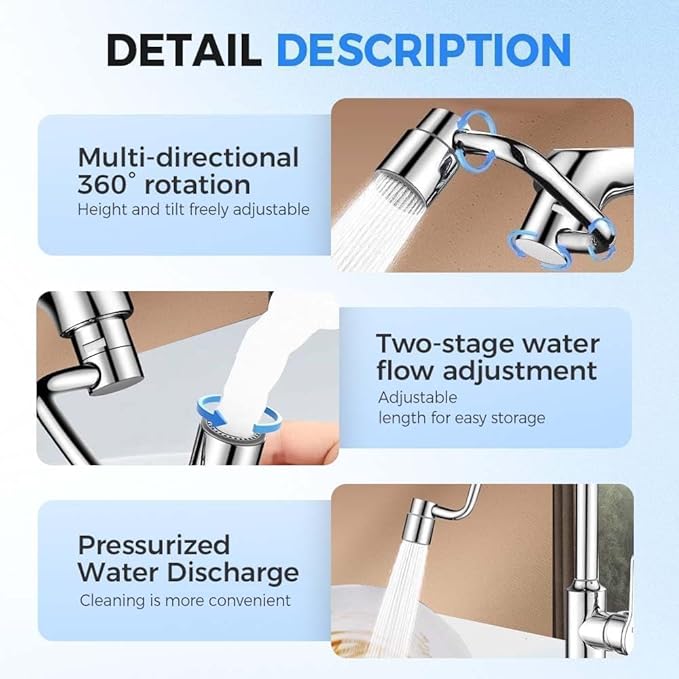 DETAIL DESCRIPTION

Multi-directional 360° rotation
Height and tilt freely adjustable

Two-stage water flow adjustment
Adjustable
length for easy storage

Pressurized Water Discharge
Cleaning is more convenient