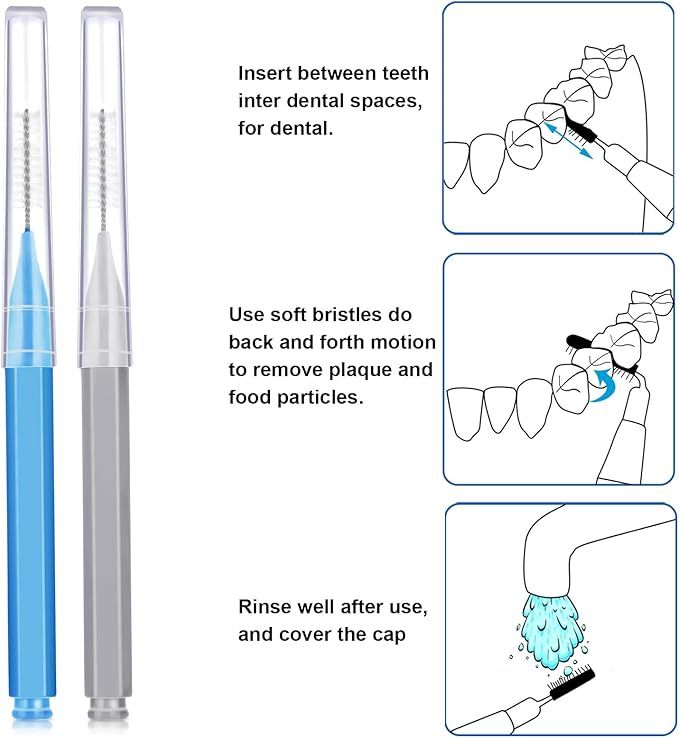 Insert between teeth inter dental spaces, for dental.

Use soft bristles do back and forth motion to remove plaque and food particles.

Rinse well after use, and cover the cap