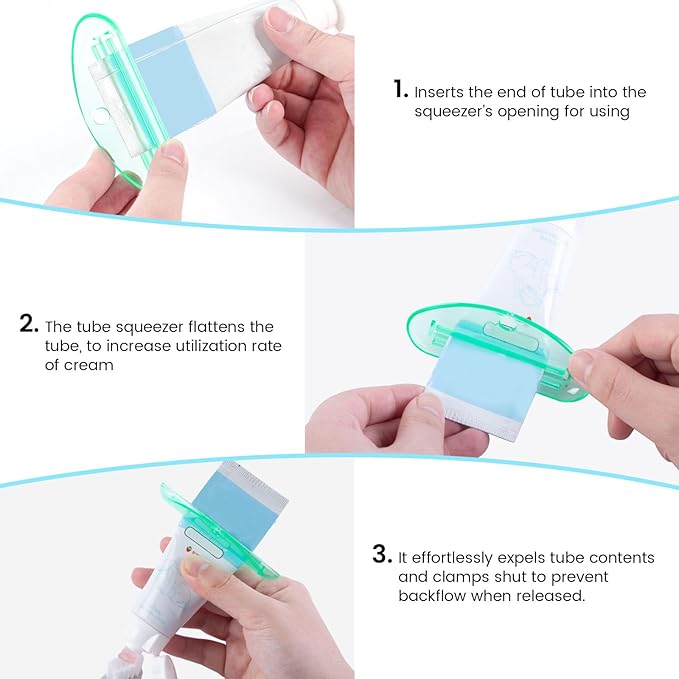 1. Inserts the end of tube into the squeezer's opening for using

2. The tube squeezer flattens the tube, to increase utilization rate of cream

3. It effortlessly expels tube contents and clamps shut to prevent backflow when released.