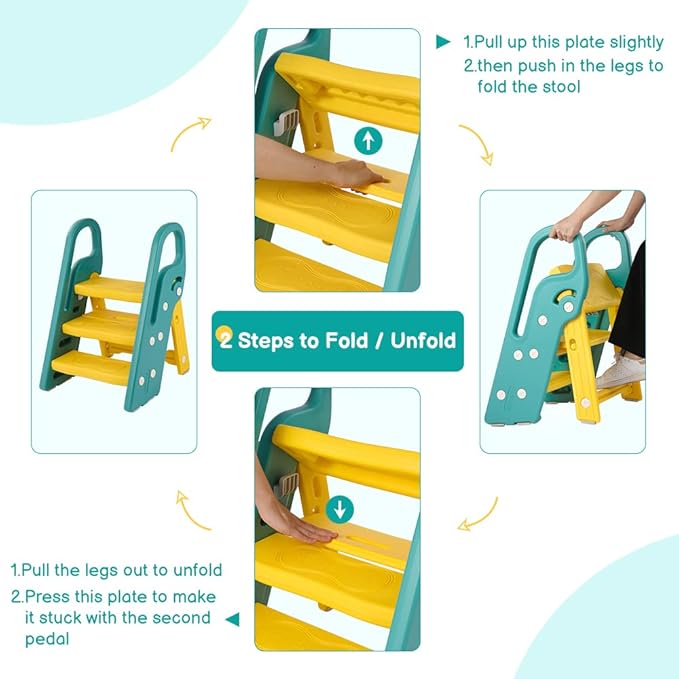 1.Pull up this plate slightly
2.then push in the legs to fold the stool

2 Steps to Fold / Unfold

1.Pull the legs out to unfold
2.Press this plate to make it stuck with the second pedal