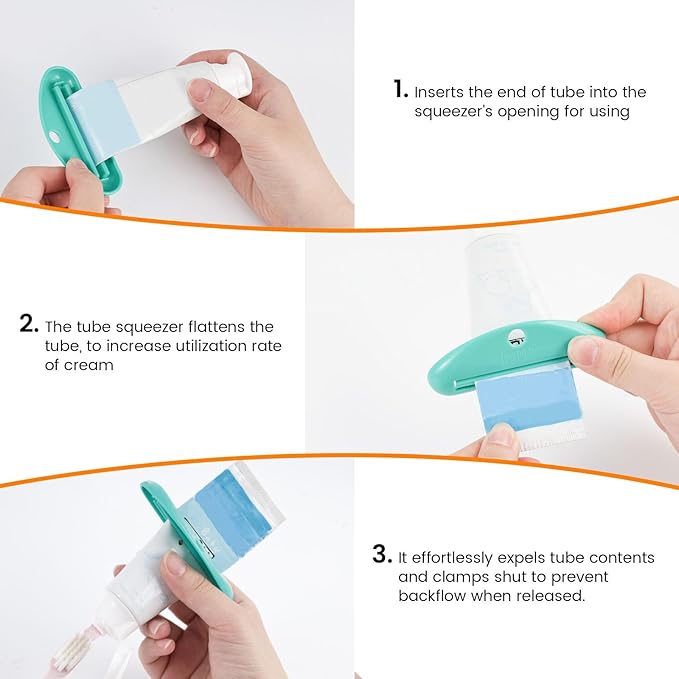 1. Inserts the end of tube into the squeezer's opening for using

2. The tube squeezer flattens the tube, to increase utilization rate of cream

3. It effortlessly expels tube contents and clamps shut to prevent backflow when released.