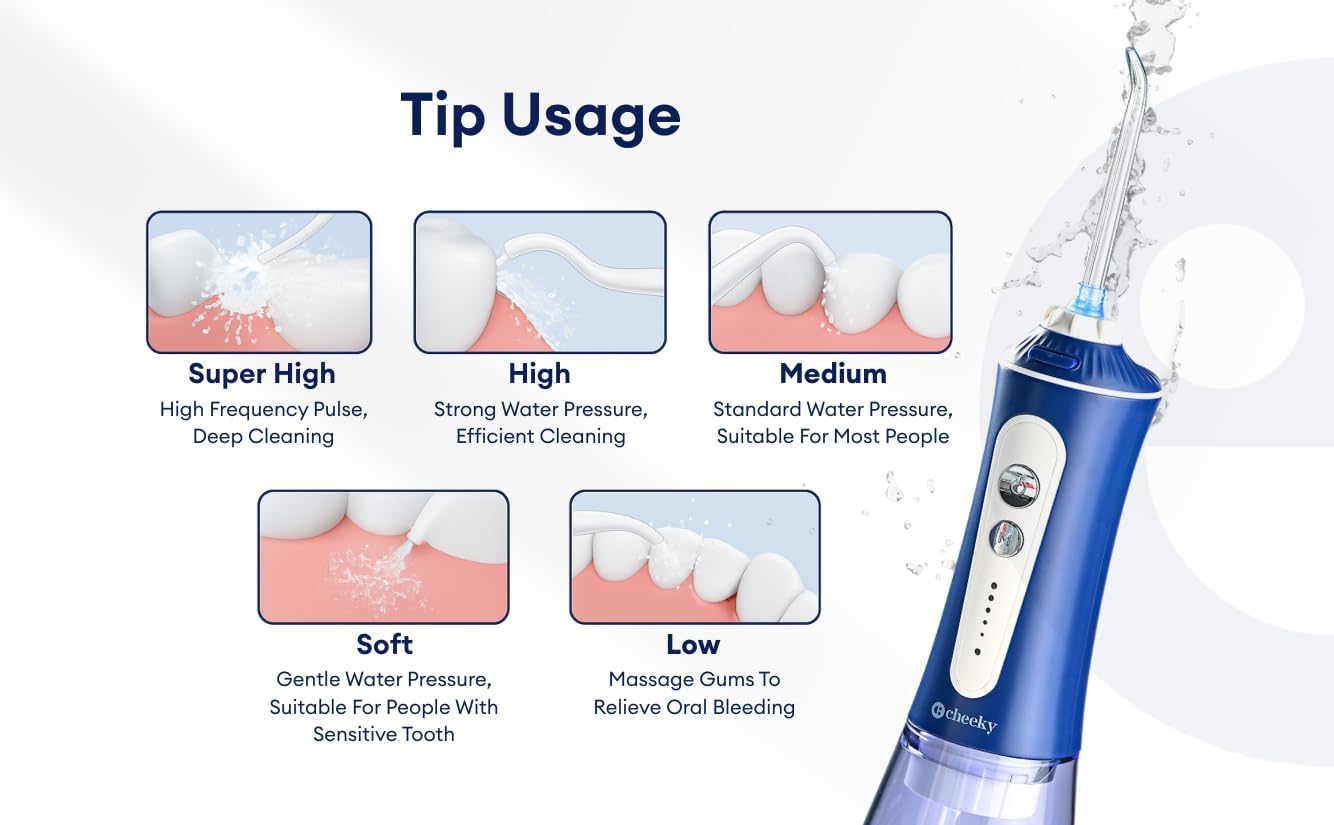 Tip Usage

Super High
High Frequency Pulse, Deep Cleaning

High
Strong Water Pressure, Efficient Cleaning

Medium
Standard Water Pressure, Suitable For Most People

Soft
Gentle Water Pressure, Suitable For People With Sensitive Tooth

Low
Massage Gums To Relieve Oral Bleeding

M

cheeky