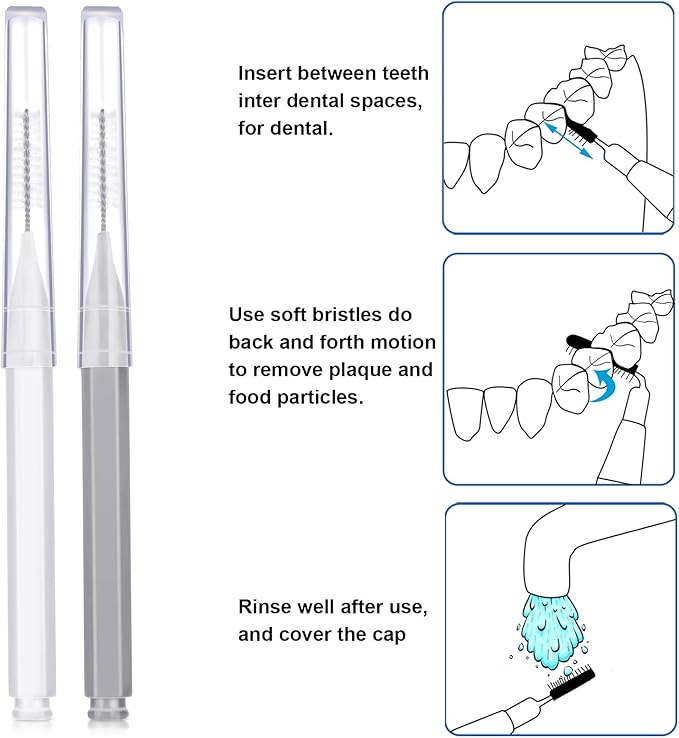 Insert between teeth inter dental spaces, for dental.

Use soft bristles do back and forth motion to remove plaque and food particles.

Rinse well after use, and cover the cap