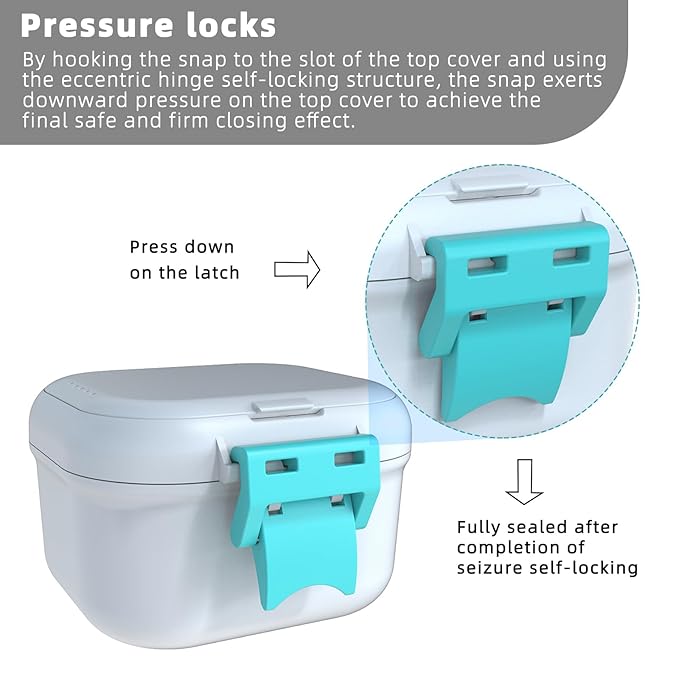 Pressure locks

By hooking the snap to the slot of the top cover and using the eccentric hinge self-locking structure, the snap exerts downward pressure on the top cover to achieve the final safe and firm closing effect.

Press down on the latch

Fully sealed after completion of seizure self-locking