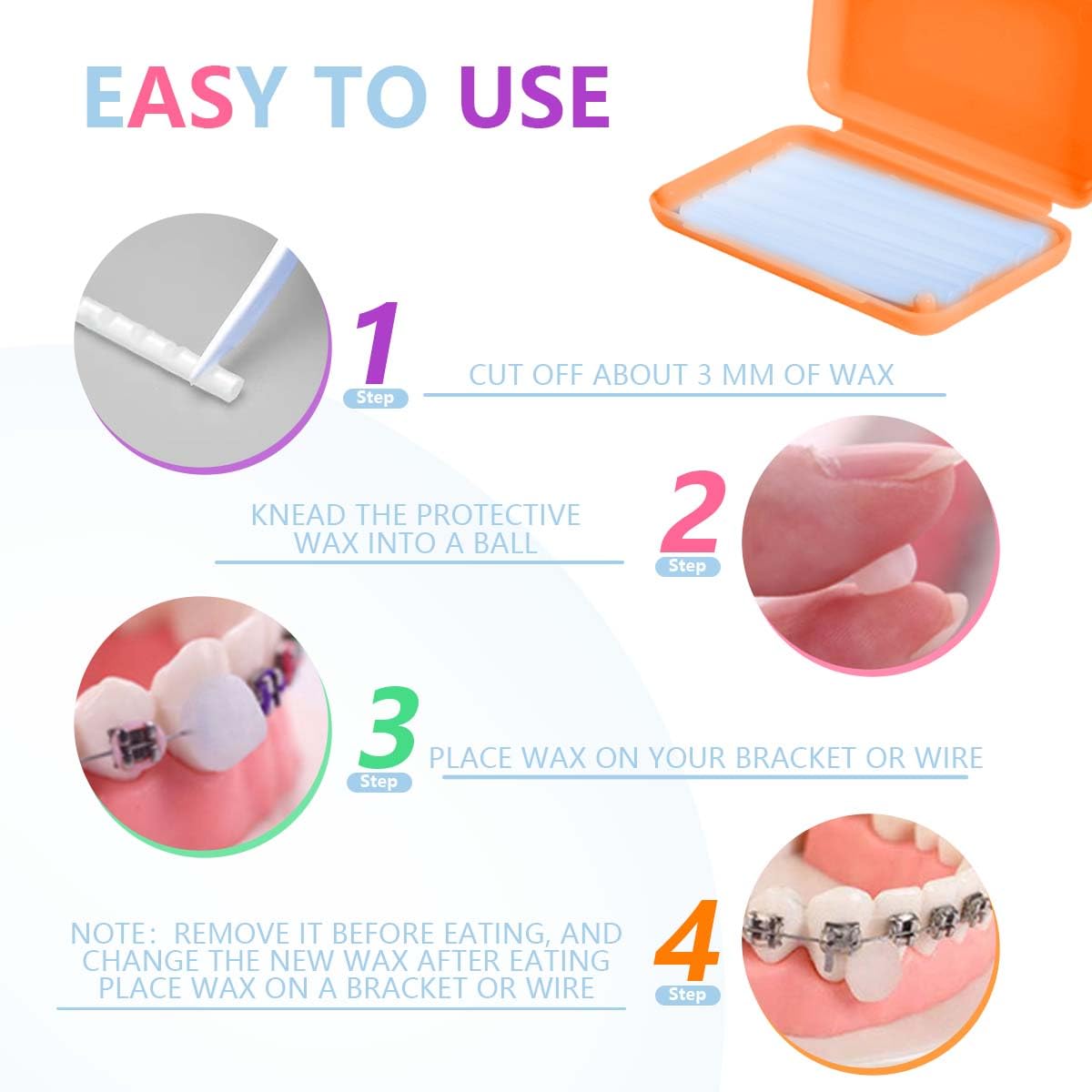 EASY TO USE

1
Step
CUT OFF ABOUT 3 MM OF WAX

KNEAD THE PROTECTIVE WAX INTO A BALL
2
Step

3
Step
PLACE WAX ON YOUR BRACKET OR WIRE

NOTE: REMOVE IT BEFORE EATING, AND CHANGE THE NEW WAX AFTER EATING PLACE WAX ON A BRACKET OR WIRE
4
Step