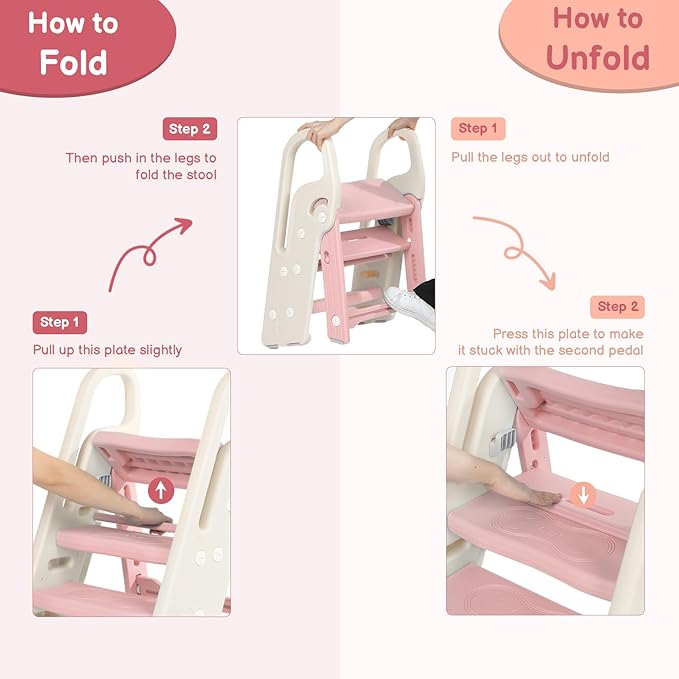 How to Fold

Step 2

Then push in the legs to fold the stool

Step 1

Pull up this plate slightly

How to Unfold

Step 1

Pull the legs out to unfold

Step 2

Press this plate to make it stuck with the second pedal