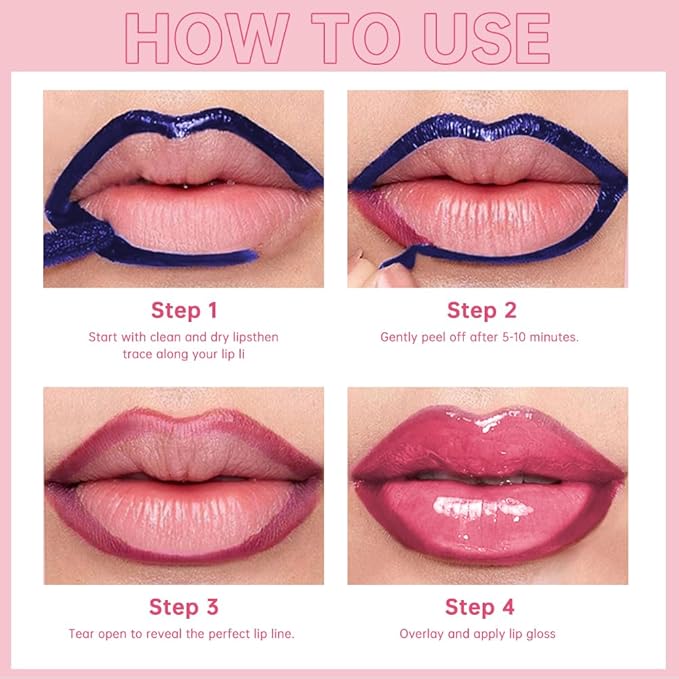 HOW TO USE

Step 1
Start with clean and dry lipsthen trace along your lip li

Step 2
Gently peel off after 5-10 minutes.

Step 3
Tear open to reveal the perfect lip line.

Step 4
Overlay and apply lip gloss