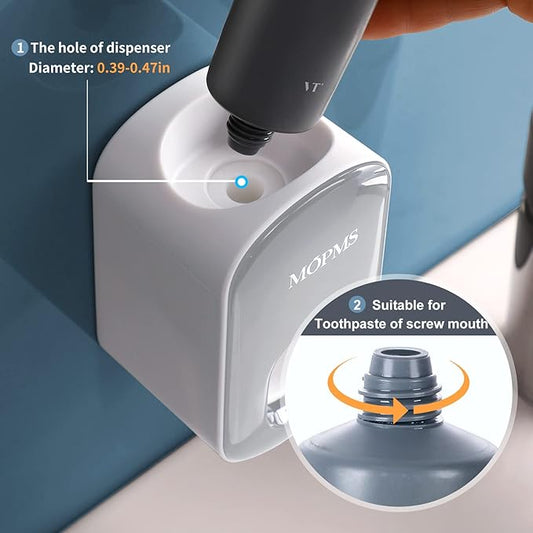 1 The hole of dispenser
Diameter: 0.39-0.47in

VT

MOPMS

2 Suitable for
Toothpaste of screw mouth