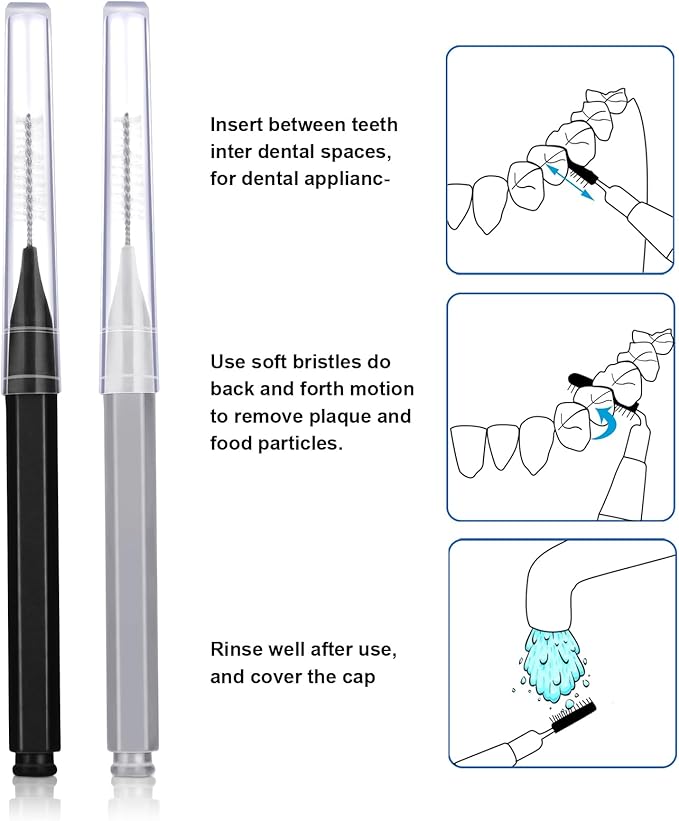 Insert between teeth inter dental spaces, for dental applianc-

Use soft bristles do back and forth motion to remove plaque and food particles.

Rinse well after use, and cover the cap