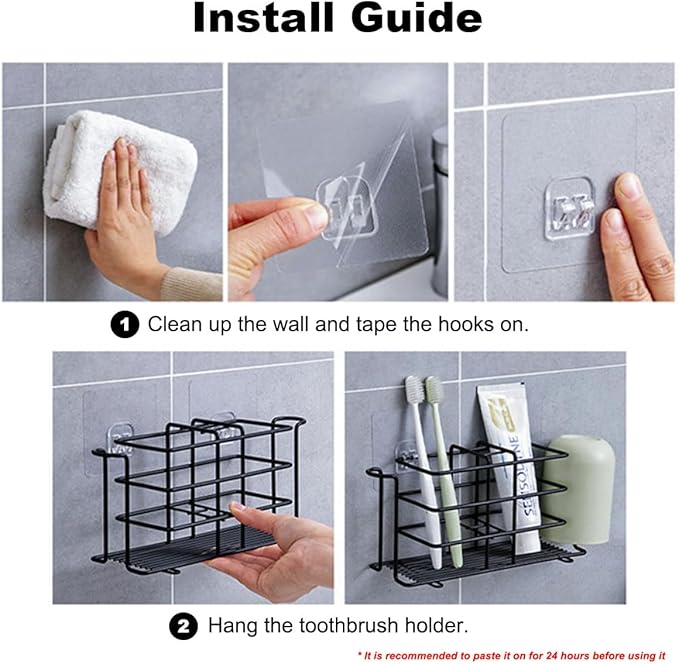 Install Guide

1 Clean up the wall and tape the hooks on.

SENSODYNE

2 Hang the toothbrush holder.

* It is recommended to paste it on for 24 hours before using it