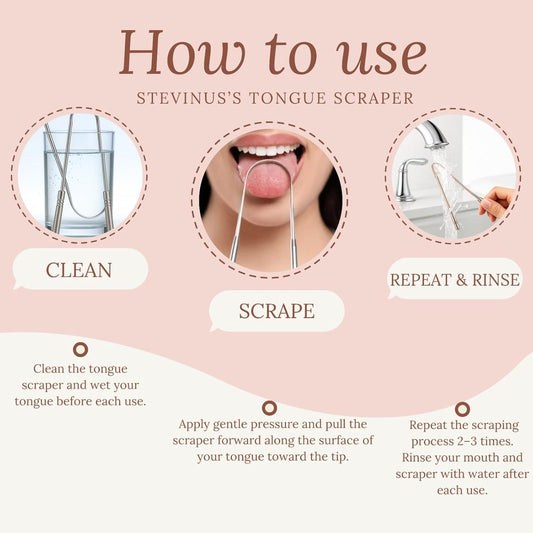 How to use
STEVINUS'S TONGUE SCRAPER

CLEAN

SCRAPE

REPEAT & RINSE

Clean the tongue scraper and wet your tongue before each use.

Apply gentle pressure and pull the scraper forward along the surface of your tongue toward the tip.

Repeat the scraping process 2–3 times. Rinse your mouth and scraper with water after each use.