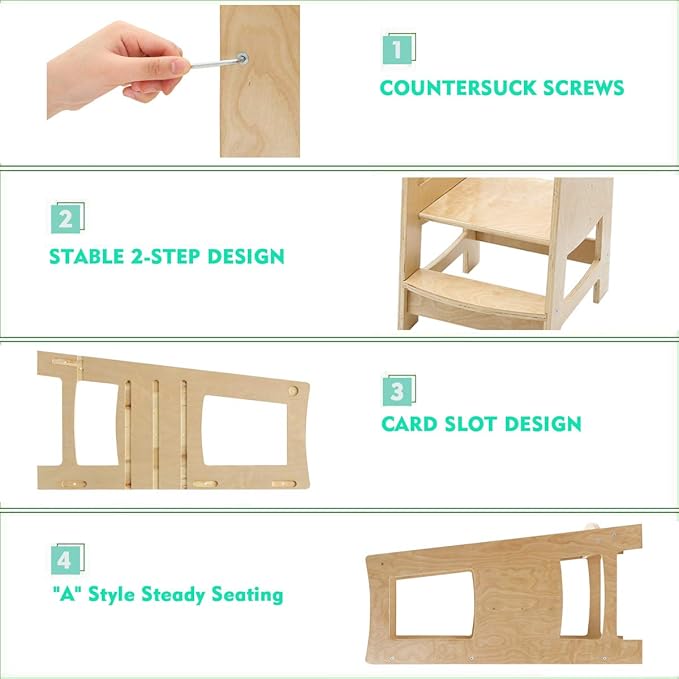 1
COUNTERSUCK SCREWS

2
STABLE 2-STEP DESIGN

3
CARD SLOT DESIGN

4
"A" Style Steady Seating