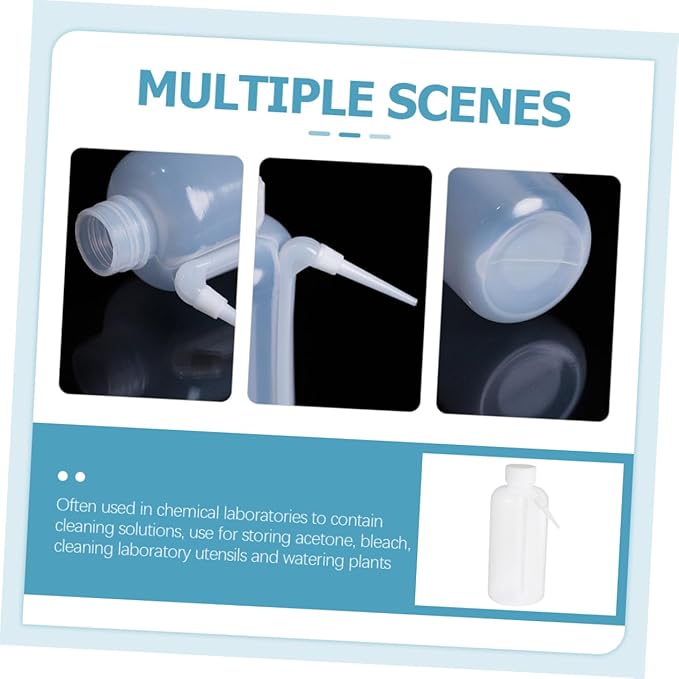 MULTIPLE SCENES

Often used in chemical laboratories to contain cleaning solutions, use for storing acetone, bleach, cleaning laboratory utensils and watering plants