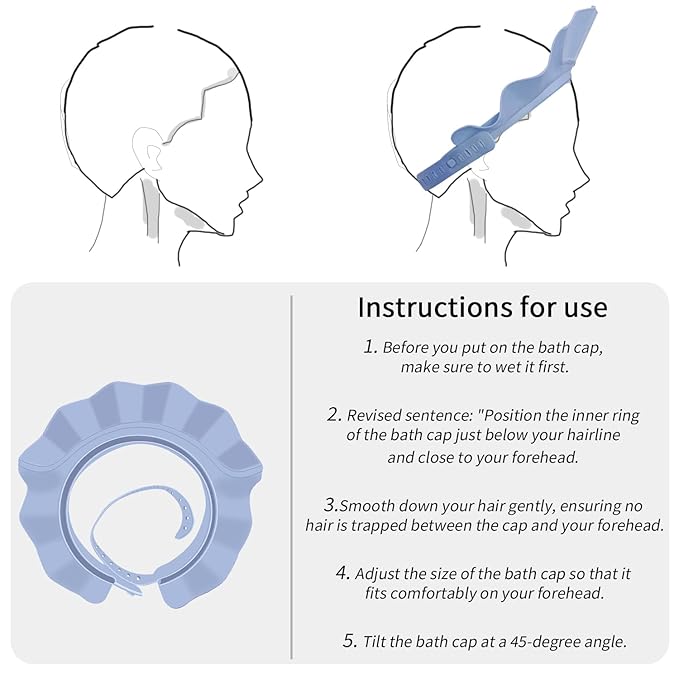 Instructions for use

1. Before you put on the bath cap, make sure to wet it first.

2. Revised sentence: "Position the inner ring of the bath cap just below your hairline and close to your forehead.

3.Smooth down your hair gently, ensuring no hair is trapped between the cap and your forehead.

4. Adjust the size of the bath cap so that it fits comfortably on your forehead.

5. Tilt the bath cap at a 45-degree angle.