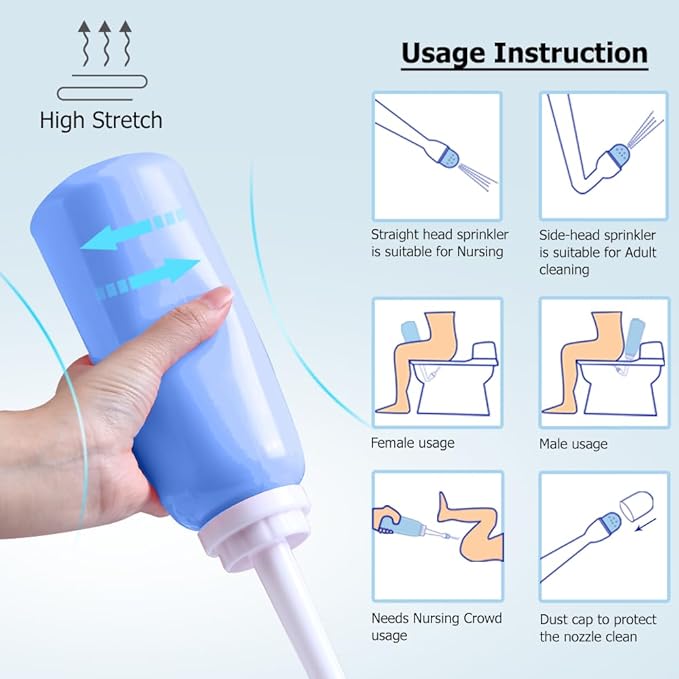 High Stretch

Usage Instruction

Straight head sprinkler is suitable for Nursing

Side-head sprinkler is suitable for Adult cleaning

Female usage

Male usage

Needs Nursing Crowd usage

Dust cap to protect the nozzle clean