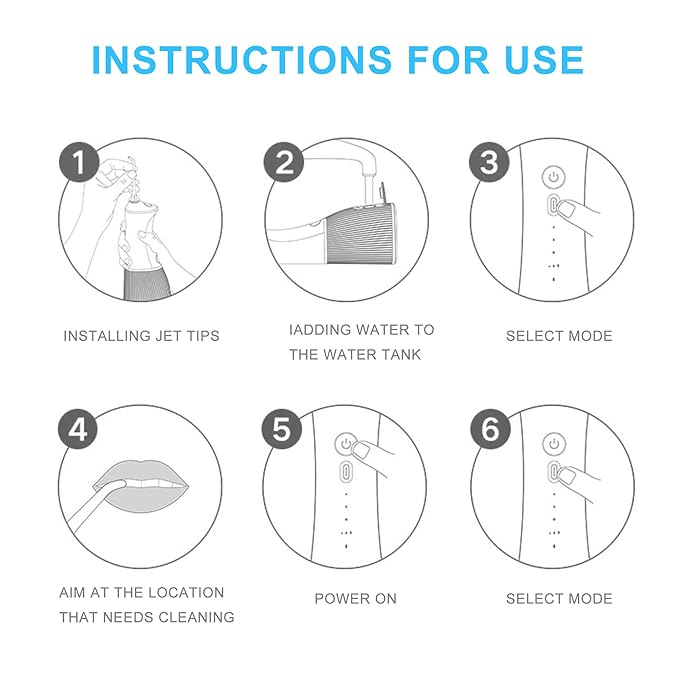 INSTRUCTIONS FOR USE

1

INSTALLING JET TIPS

2

IADDING WATER TO THE WATER TANK

3

SELECT MODE

4

AIM AT THE LOCATION THAT NEEDS CLEANING

5

POWER ON

6

SELECT MODE