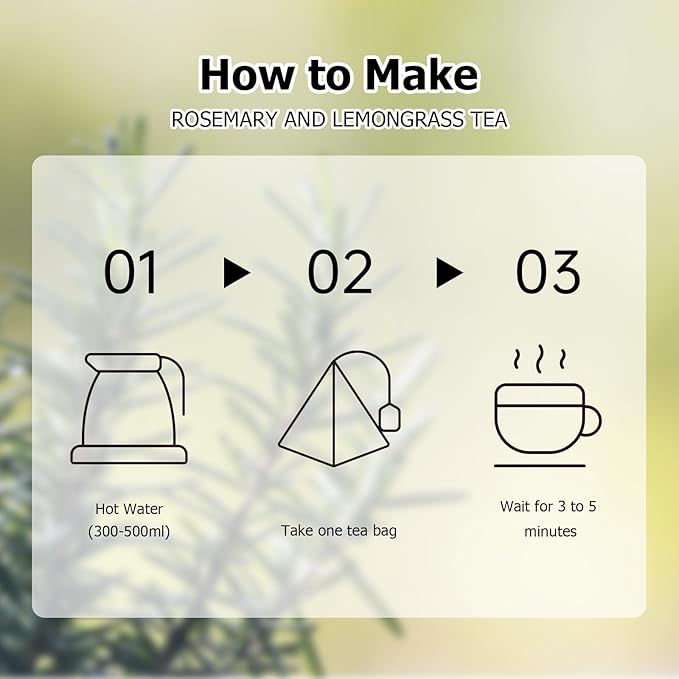 How to Make
ROSEMARY AND LEMONGRASS TEA

01 ▶ 02 ▶ 03

Hot Water (300-500ml)

Take one tea bag

Wait for 3 to 5 minutes