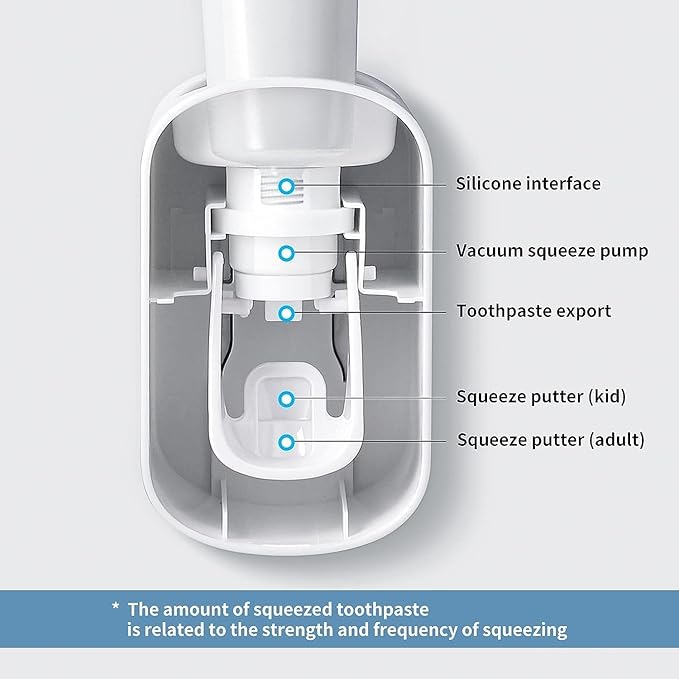 Silicone interface

Vacuum squeeze pump

Toothpaste export

Squeeze putter (kid)

Squeeze putter (adult)

* The amount of squeezed toothpaste is related to the strength and frequency of squeezing