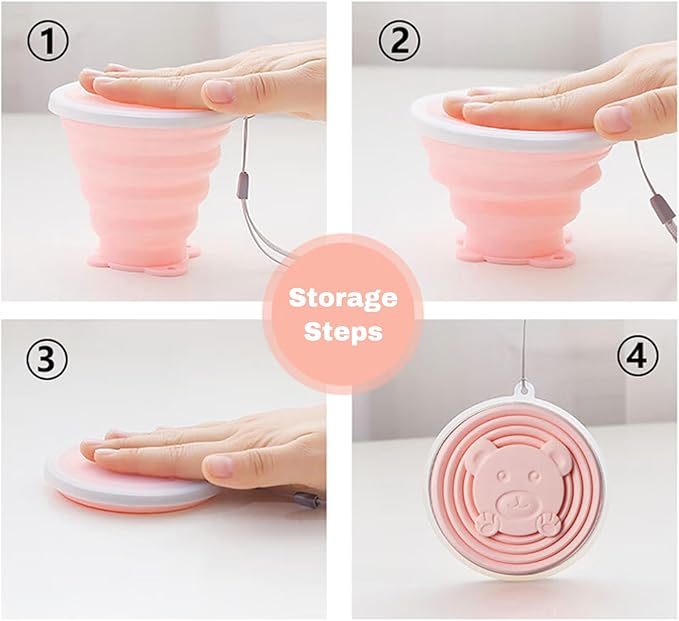 ①

②

Storage Steps

③

④