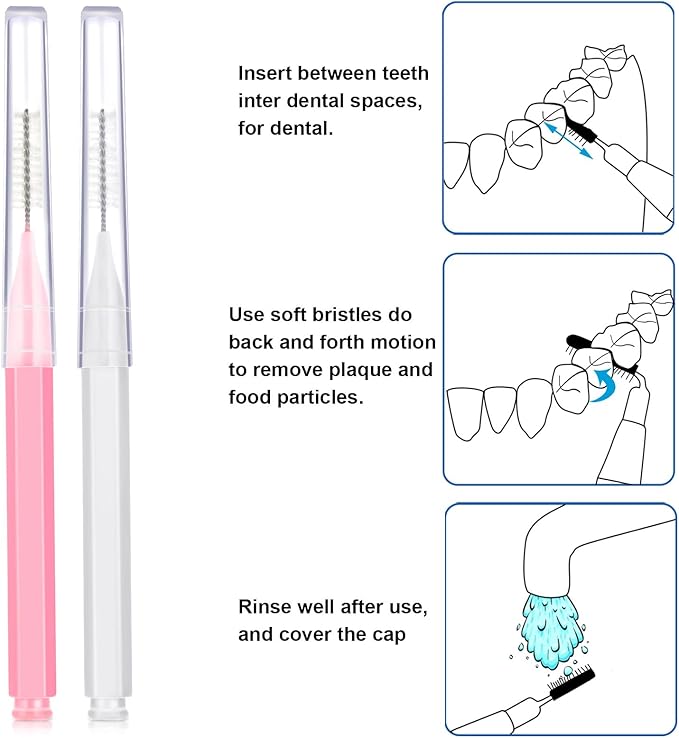 Insert between teeth inter dental spaces, for dental.

Use soft bristles do back and forth motion to remove plaque and food particles.

Rinse well after use, and cover the cap