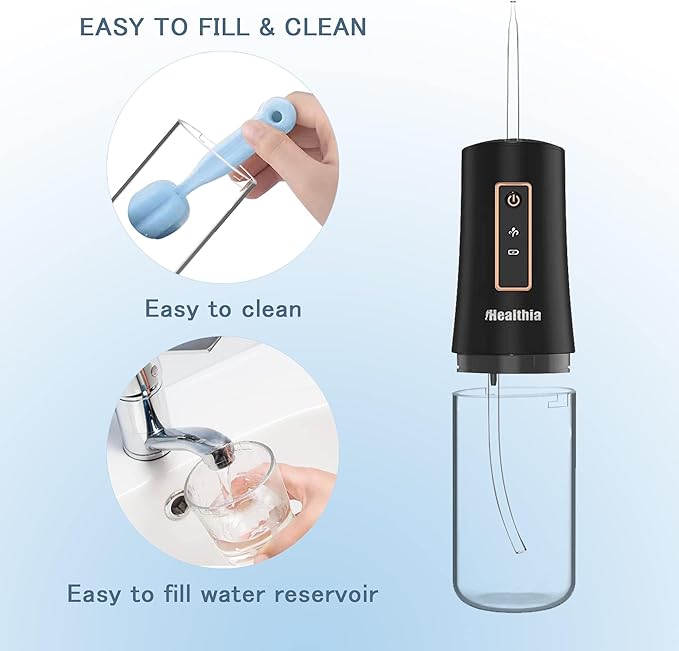 EASY TO FILL & CLEAN

Easy to clean

Easy to fill water reservoir

Healthia