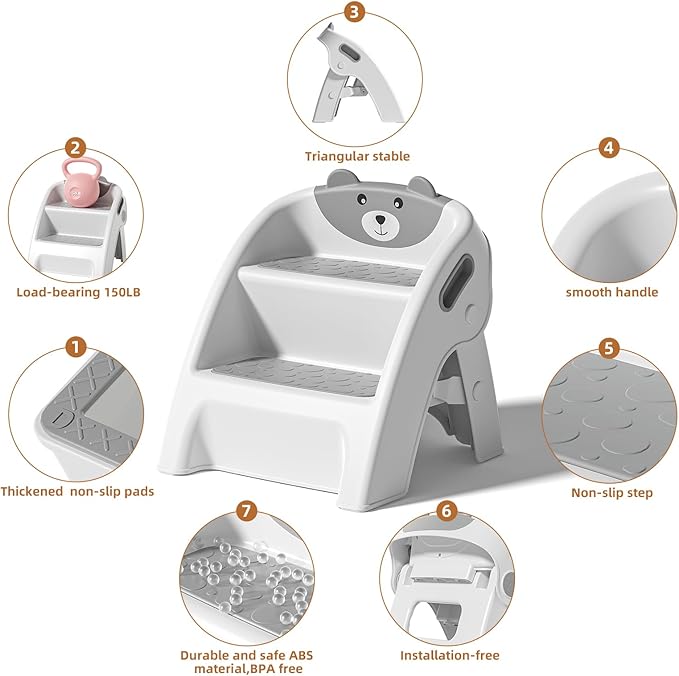 3
Triangular stable

2
Load-bearing 150LB

4
smooth handle

1
Thickened non-slip pads

5
Non-slip step

7
Durable and safe ABS material,BPA free

6
Installation-free